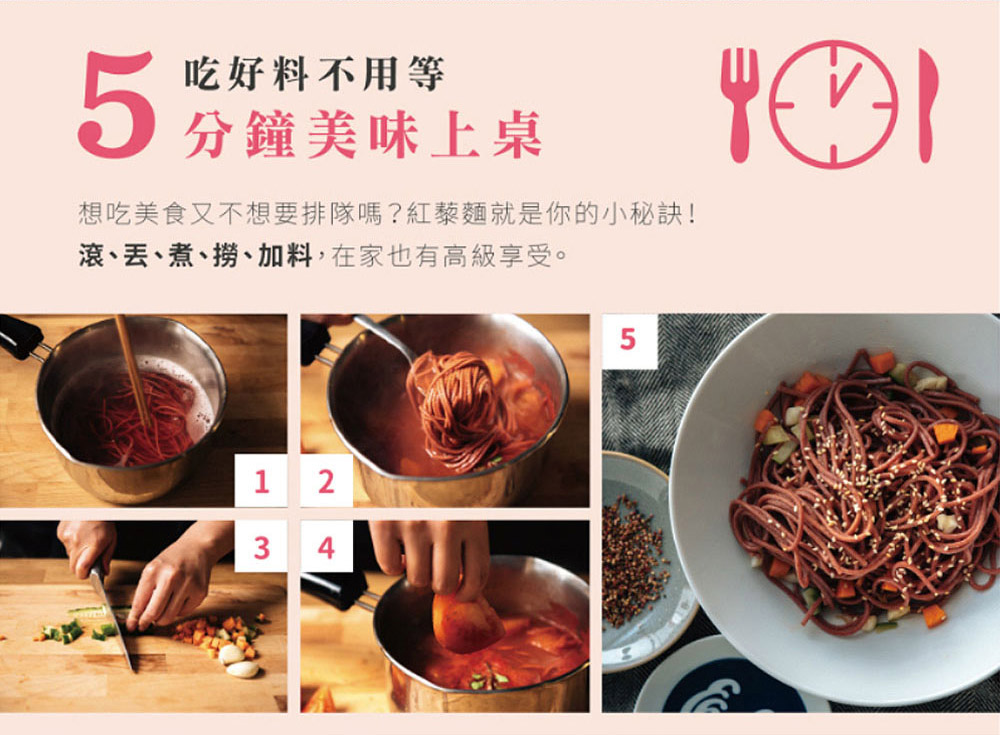 5 吃好料不用等
分鐘美味上桌

想吃美食又不想要排隊嗎？紅藜麵就是你的小秘訣！
滾、丟、煮、撈、加料，在家也有高級享受。

1

2

3

4

5